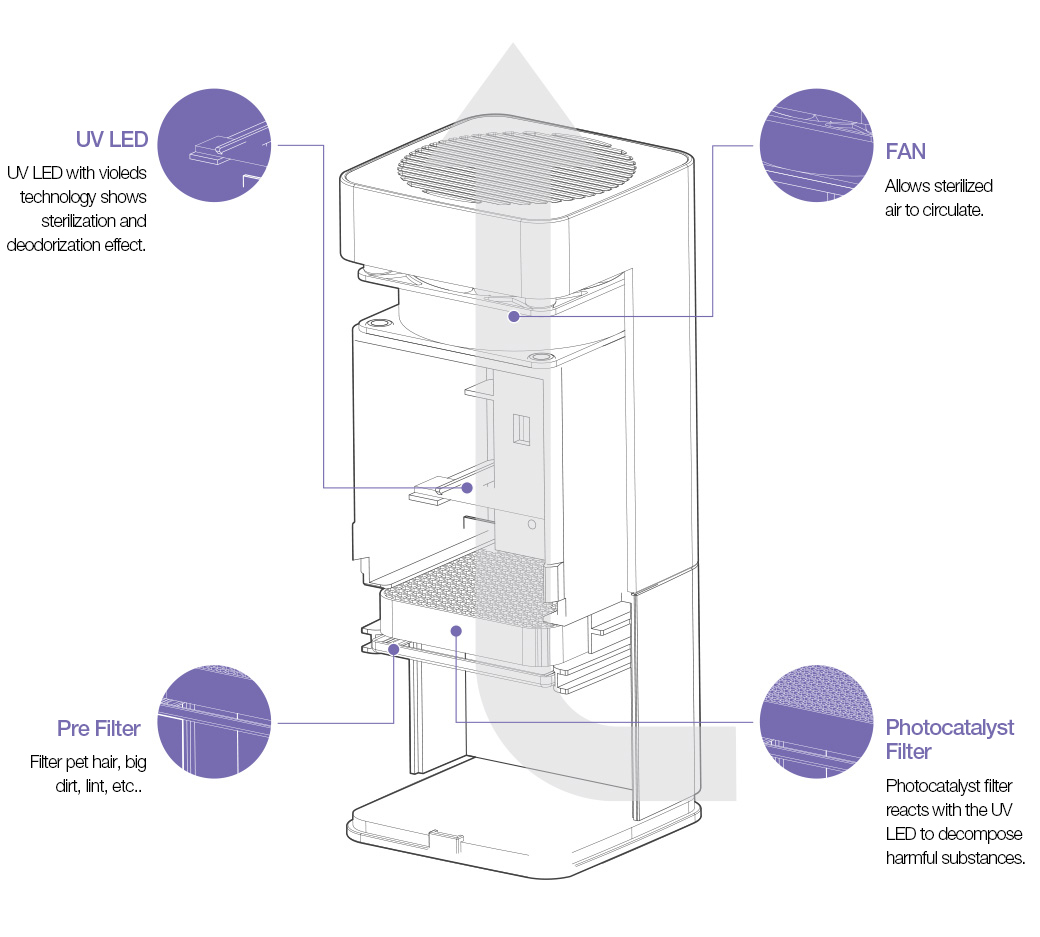 UV LED

UV LED with violeds technology shows sterilization and deodorization effect.

FAN

Allows sterilized air to circulate.

Pre Filter

Filter pet hair, big dirt, lint, etc..

Photocatalyst Filter

Photocatalyst filter reacts with the UV LED to decompose harmful substances.